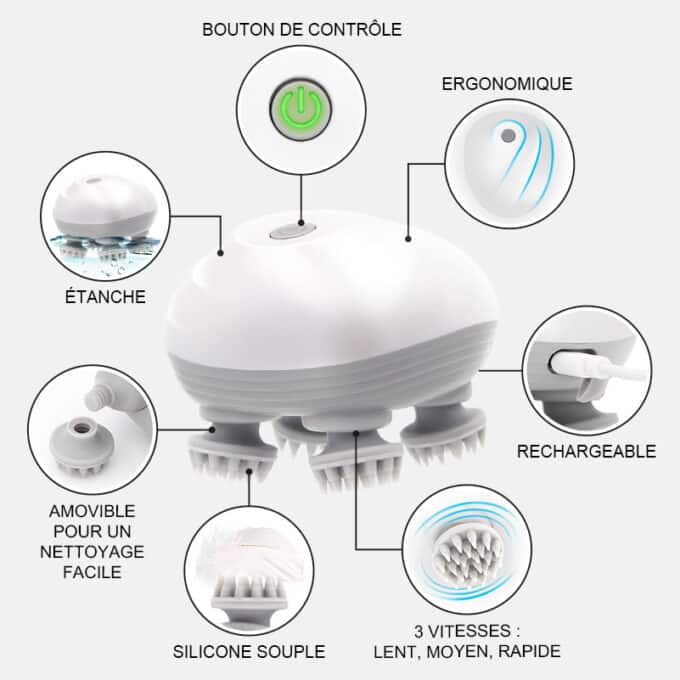 BOUTON DE CONTRÔLE

ERGONOMIQUE

ÉTANCHE

RECHARGEABLE

AMOVIBLE POUR UN NETTOYAGE FACILE

SILICONE SOUPLE

3 VITESSES : LENT, MOYEN, RAPIDE