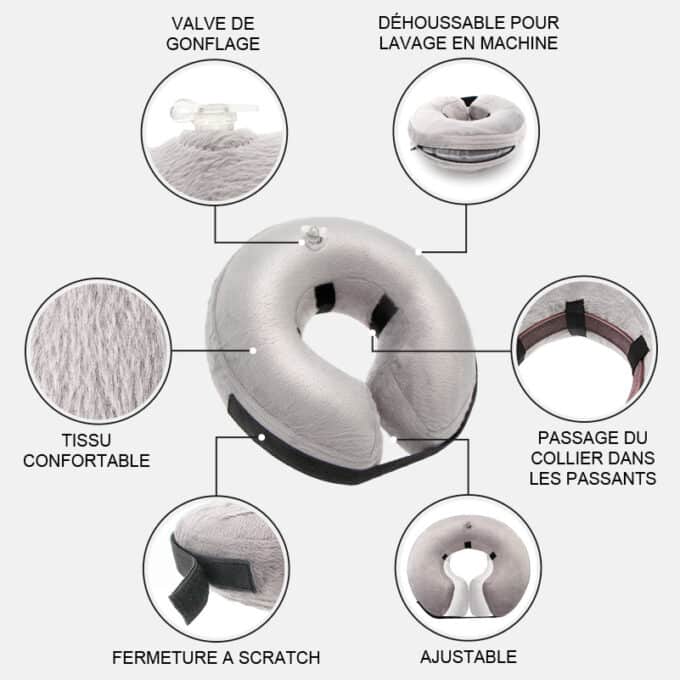 VALVE DE GONFLAGE

DÉHOUSSABLE POUR LAVAGE EN MACHINE

TISSU CONFORTABLE

PASSAGE DU COLLIER DANS LES PASSANTS

FERMETURE A SCRATCH

AJUSTABLE